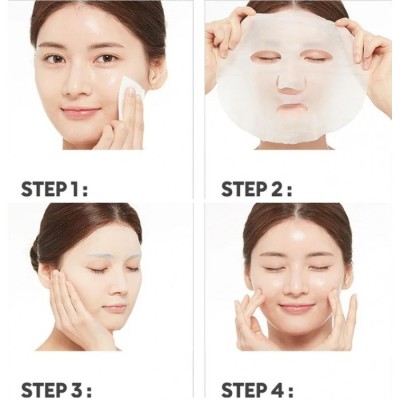 STEP 1 :

STEP 2 :

STEP 3 :

STEP 4 :